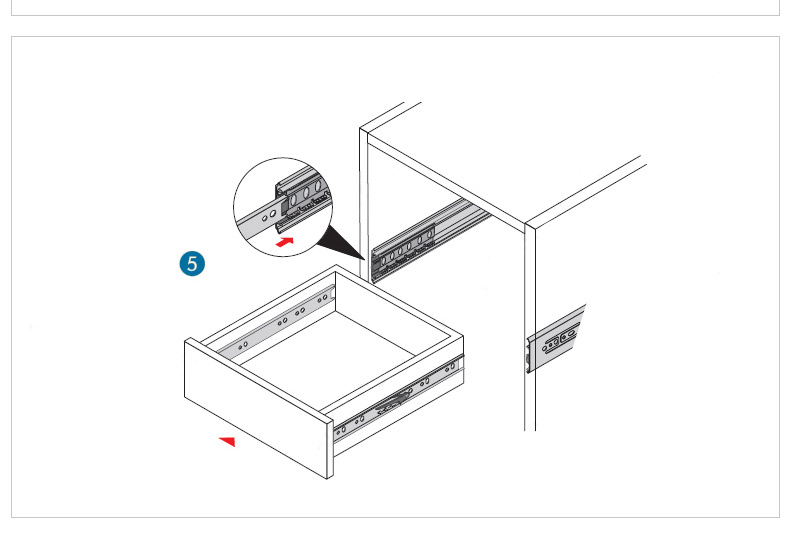 5